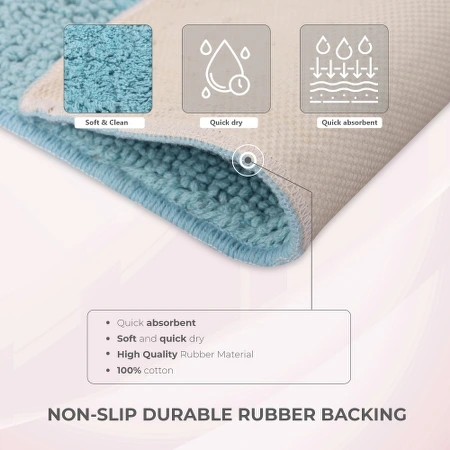 Soft & Clean

Quick dry

Quick absorbent

• Quick absorbent
• Soft and quick dry
• High Quality Rubber Material
• 100% cotton

NON-SLIP DURABLE RUBBER BACKING